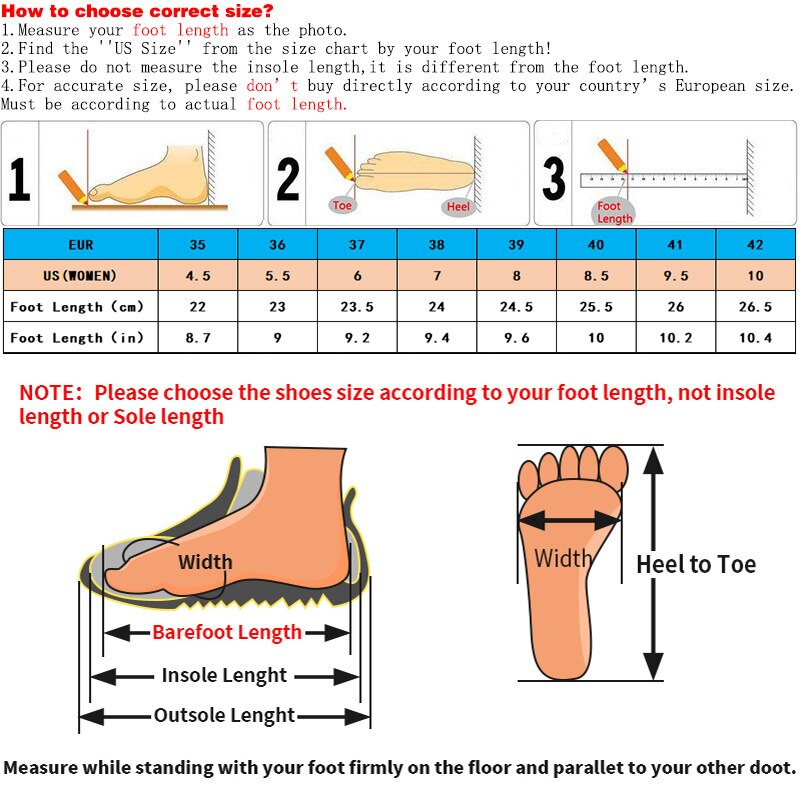 How to choose correct size?
1.Measure your foot length as the photo.
2.Find the ''US Size'' from the size chart by your foot length!
3.Please do not measure the insole length,it is different from the foot length.
4.For accurate size, please don' t buy directly according to your country' s European size. Must be according to actual foot length.

1

2

Toe

Heel

3

Foot Length

| EUR | 35 | 36 | 37 | 38 | 39 | 40 | 41 | 42 |
|---|---|---|---|---|---|---|---|---|
| US(WOMEN) | 4.5 | 5.5 | 6 | 7 | 8 | 8.5 | 9.5 | 10 |
| Foot Length (cm) | 22 | 23 | 23.5 | 24 | 24.5 | 25.5 | 26 | 26.5 |
| Foot Length (in) | 8.7 | 9 | 9.2 | 9.4 | 9.6 | 10 | 10.2 | 10.4 |

NOTE: Please choose the shoes size according to your foot length, not insole length or Sole length

Width

Barefoot Length

Insole Lenght

Outsole Lenght

Width

Heel to Toe

Measure while standing with your foot firmly on the floor and parallet to your other doot.